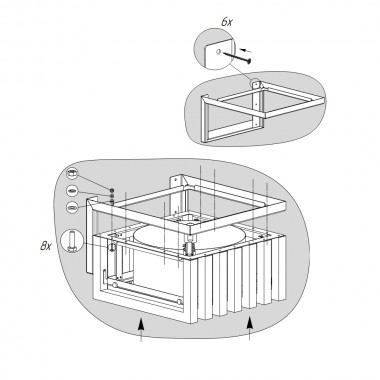 6x

8x