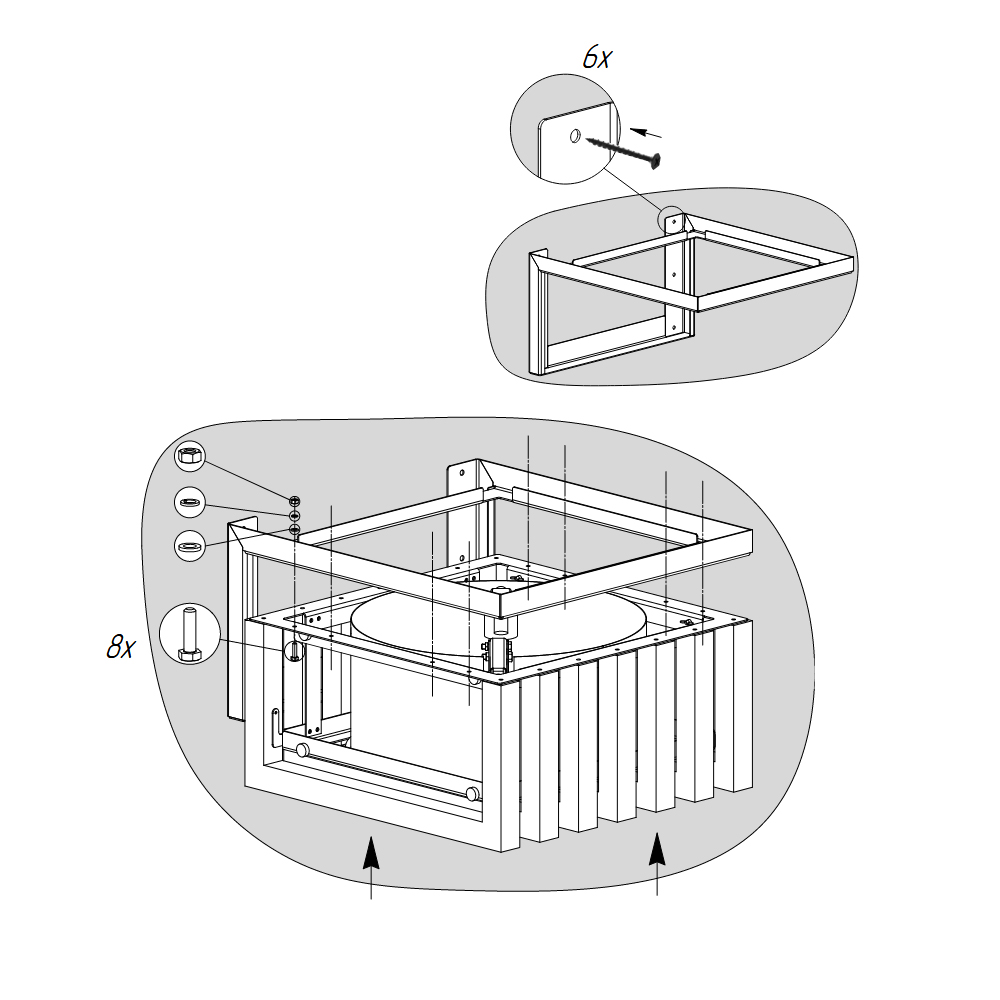 6x

8x