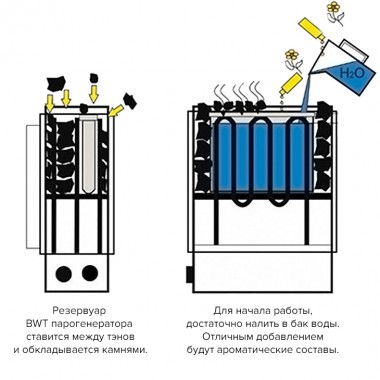 $H_2O$

Резервуар BWT парогенератора ставится между тэнов и обкладывается камнями.

Для начала работы, достаточно налить в бак воды. Отличным добавлением будут ароматические составы.