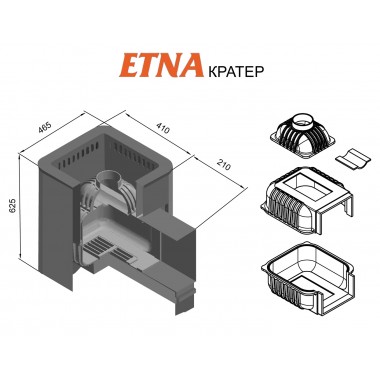 ETNA КРАТЕР

465

410

210

625