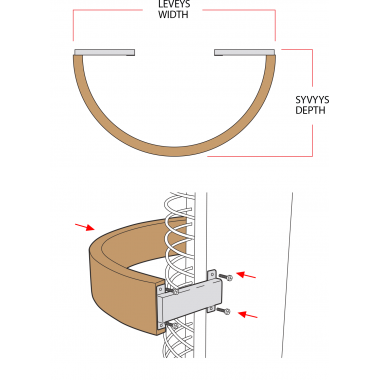 LEVEYS
WIDTH

SYVYYS
DEPTH