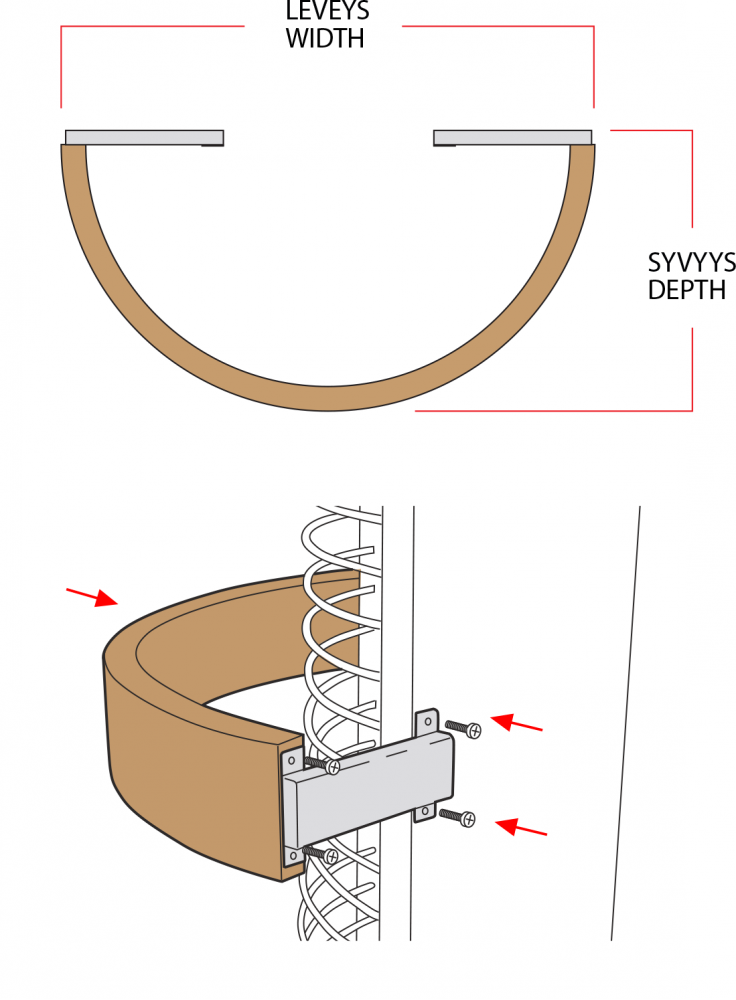 LEVEYS
WIDTH

SYVYYS
DEPTH