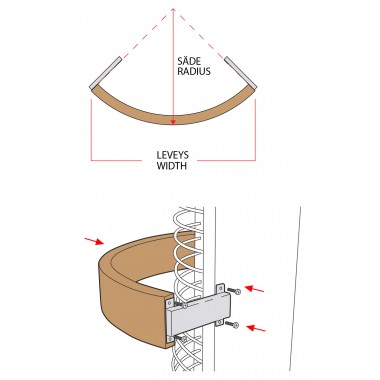 SÄDE
RADIUS

LEVEYS
WIDTH