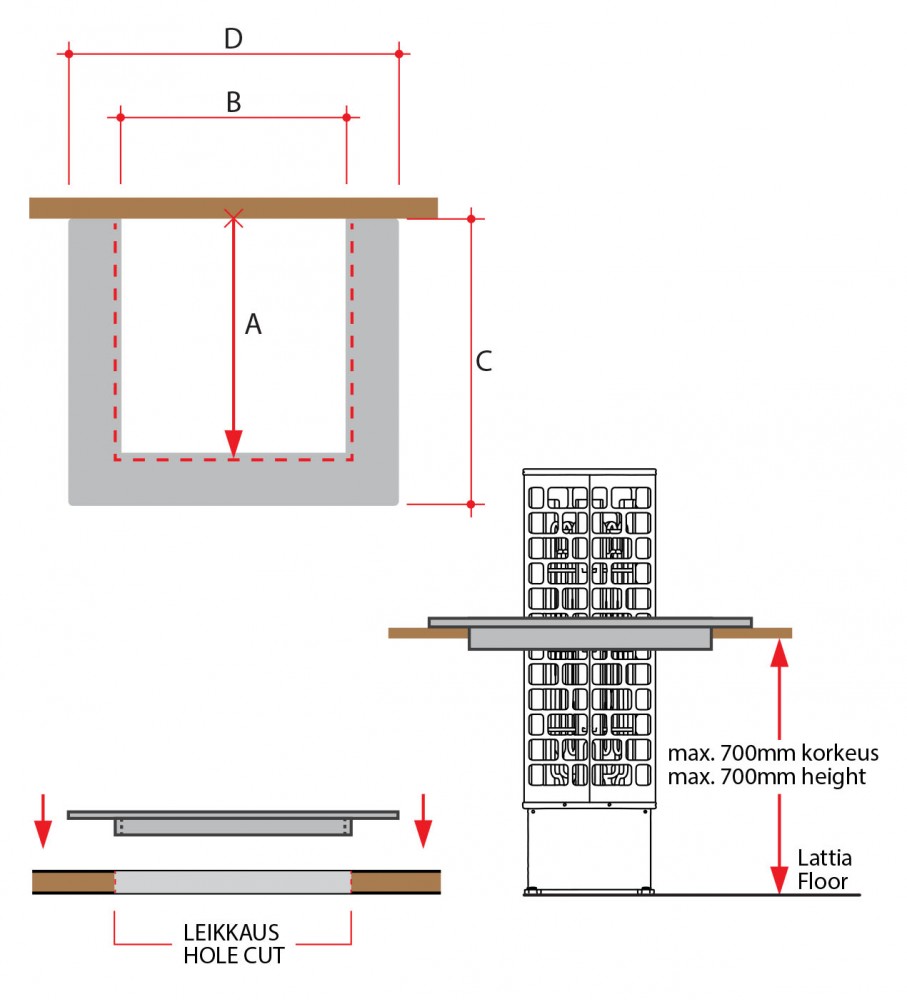 D

B

A

C

max. 700mm korkeus
max. 700mm height

Lattia
Floor

LEIKKAUS
HOLE CUT