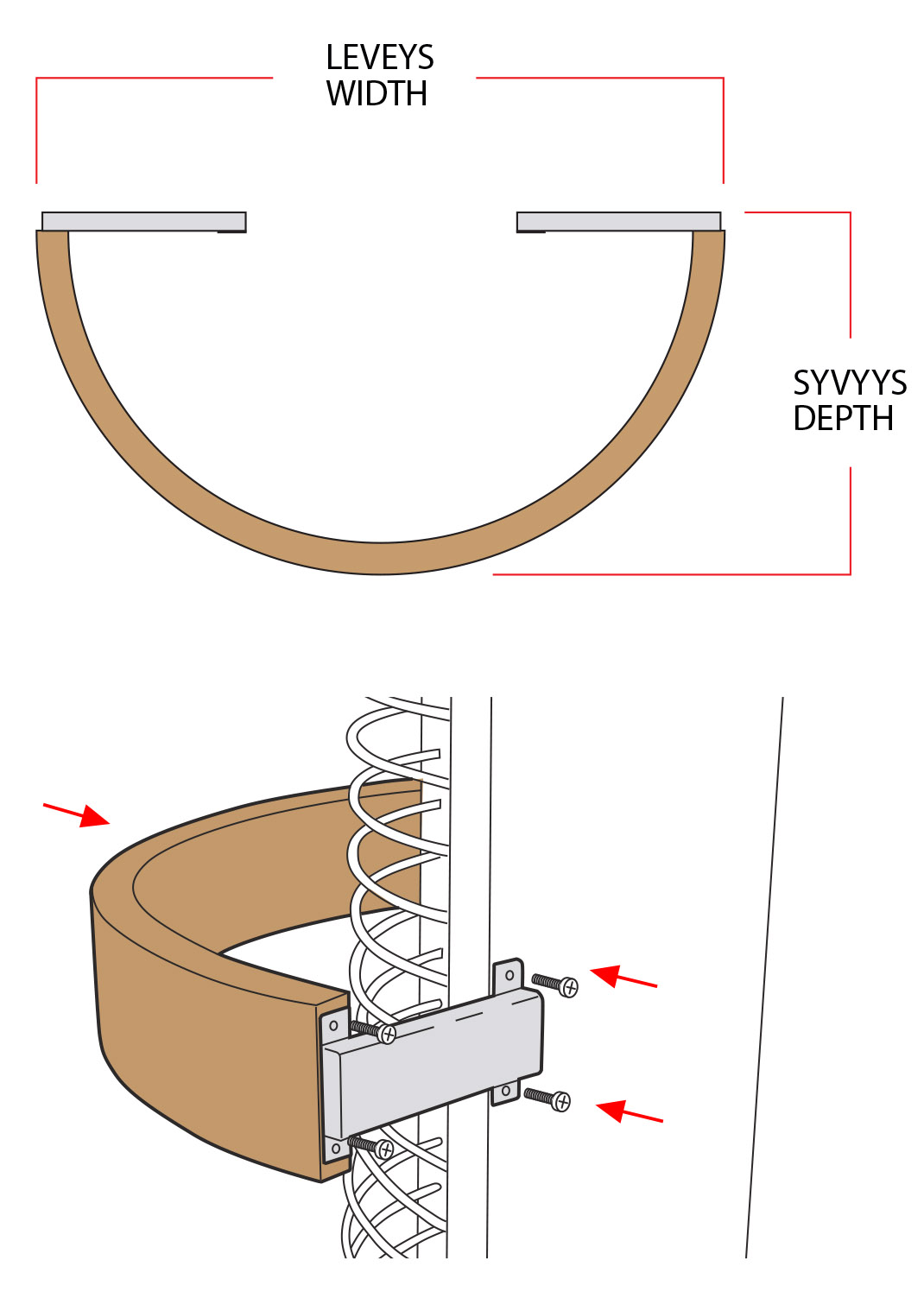 LEVEYS
WIDTH

SYVYYS
DEPTH